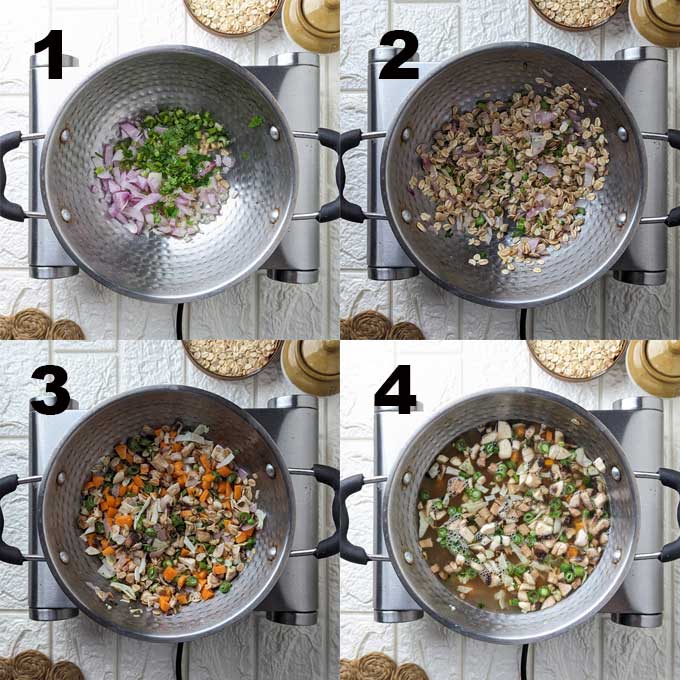 1

2

3

4