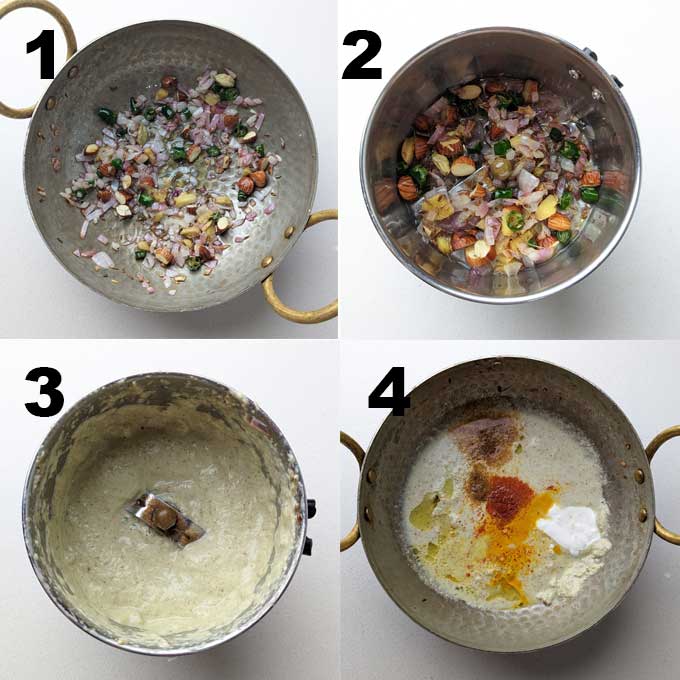 1

2

3

4