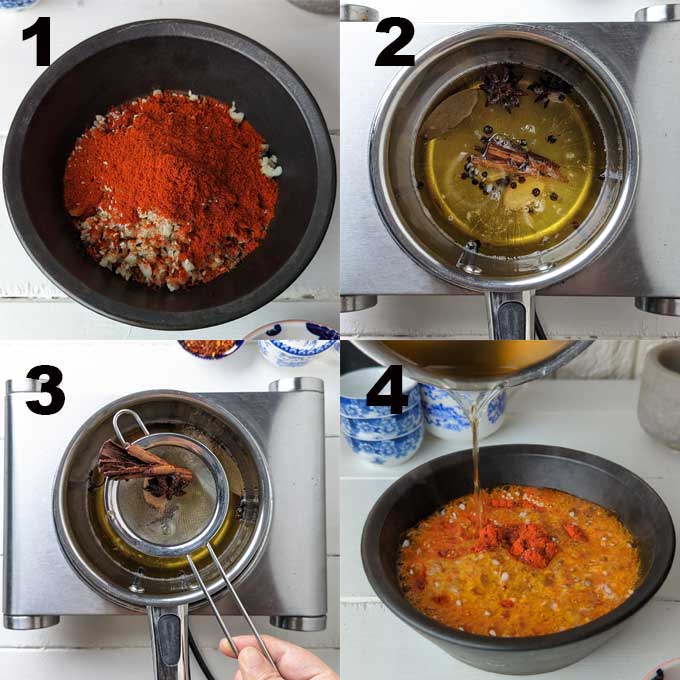 1
2
3
4