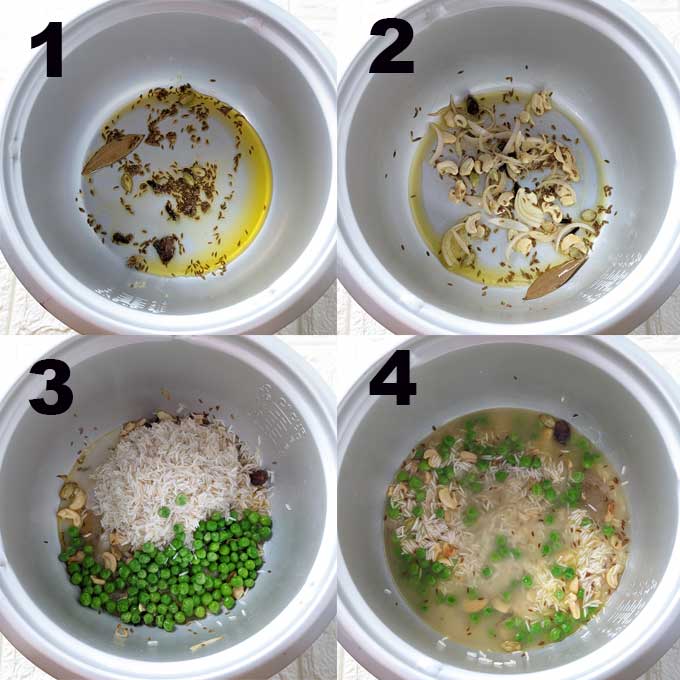 1

2

3

4