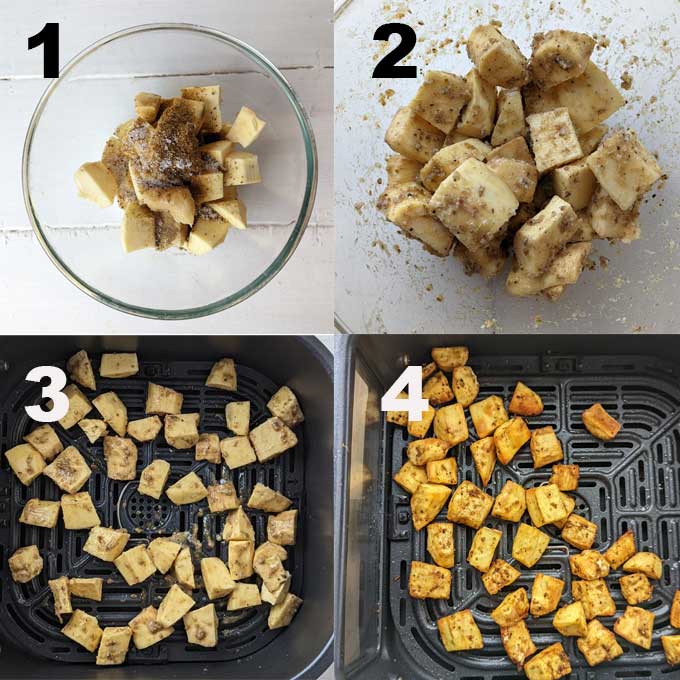 1

2

3

4