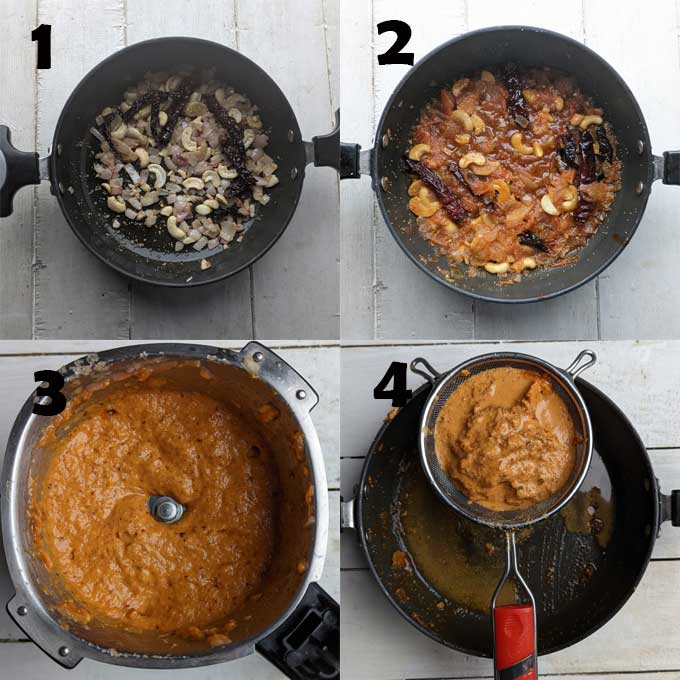 1

2

3

4