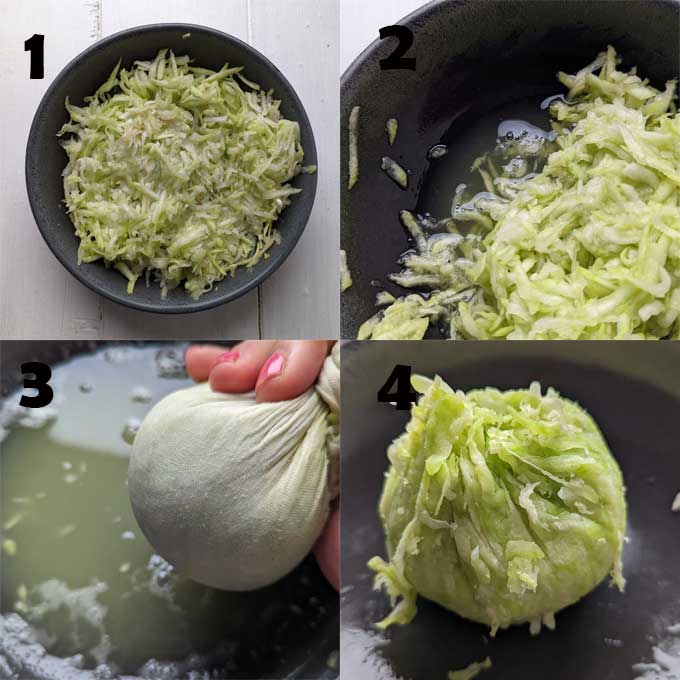 1
2
3
4