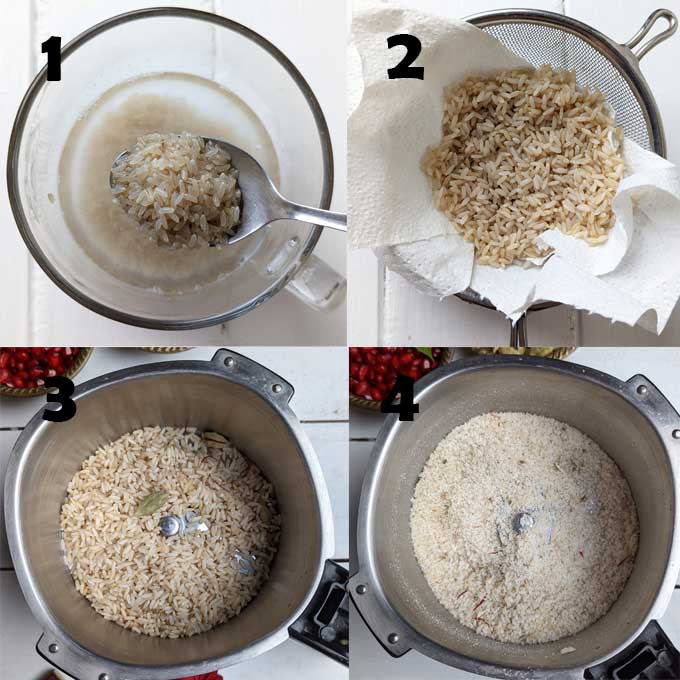 1

2

3

4