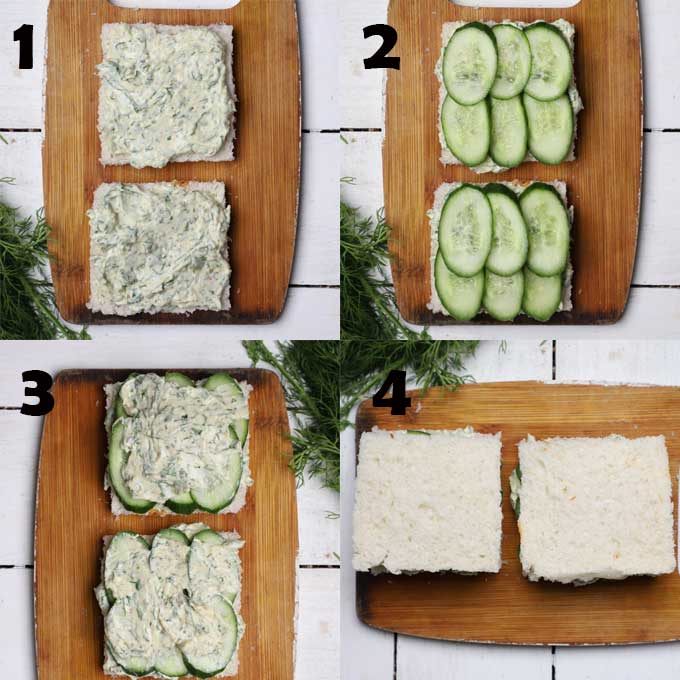 1

2

3

4