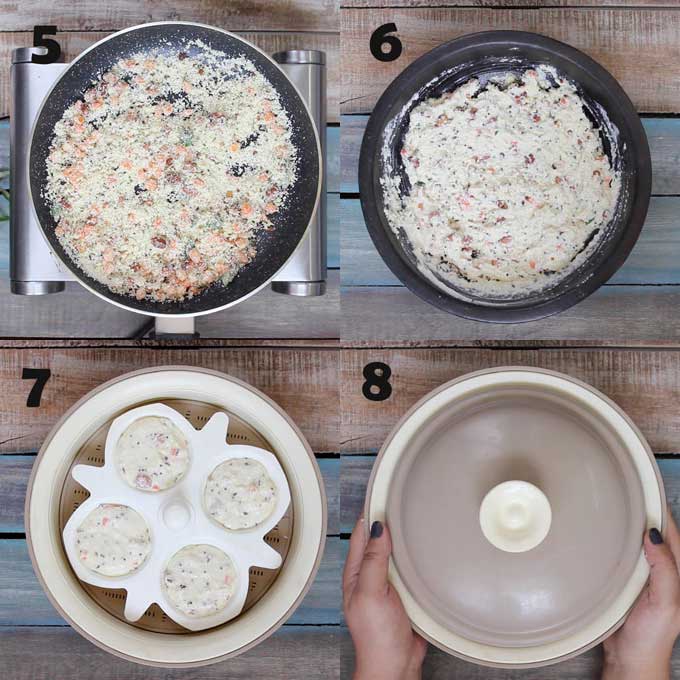 5

6

7

8