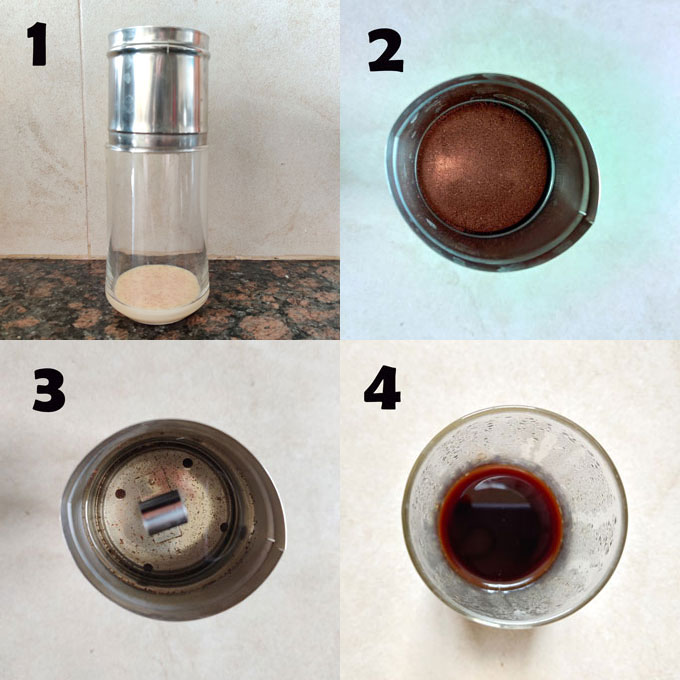 1

2

3

4